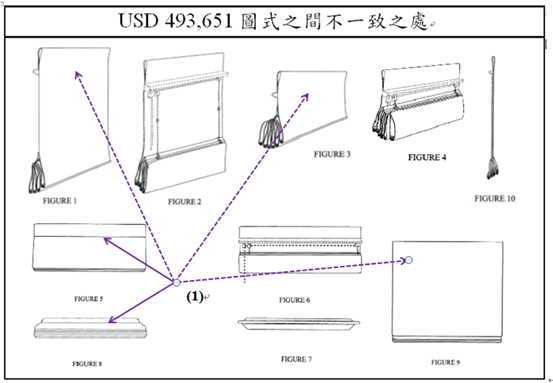 USD 493,651 圖式之間不一致之處

FIGURE 1

FIGURE 2

FIGURE 3

FIGURE 4

FIGURE 10

FIGURE 5

(1)

FIGURE 6

FIGURE 8

FIGURE 7

FIGURE 9