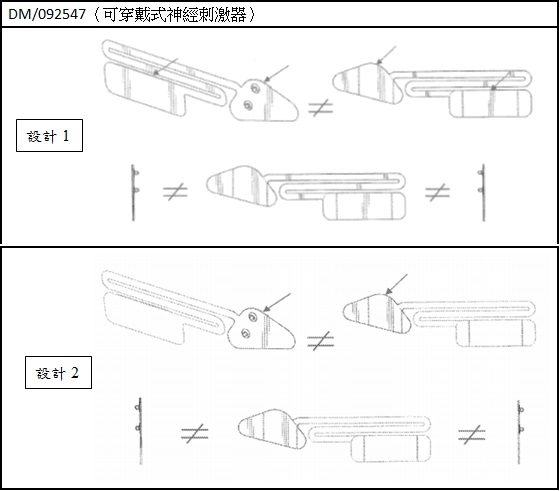 DM/092547（可穿戴式神經刺激器）

設計 1

$\neq$

$\neq$

$\neq$

設計 2

$\neq$

$\neq$

$\neq$