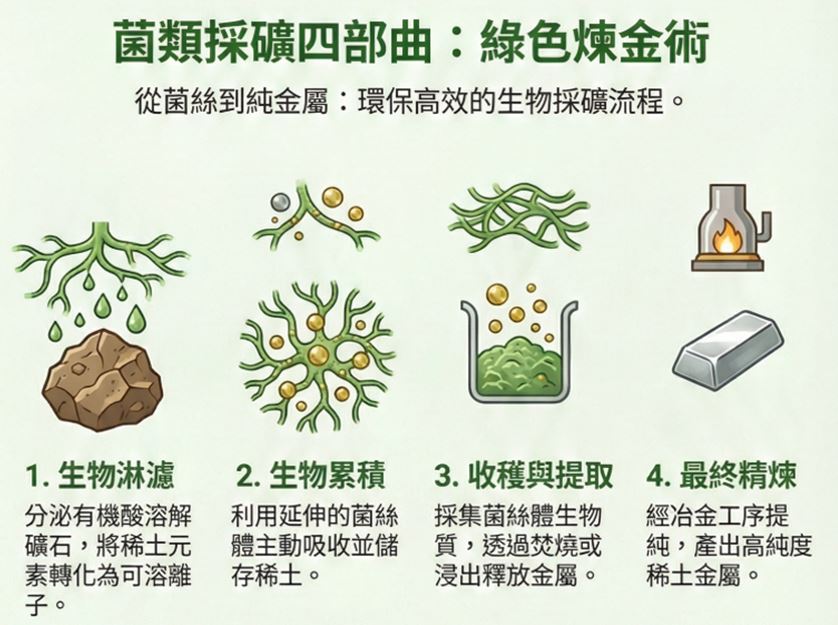 菌類採礦四部曲：綠色煉金術

從菌絲到純金屬：環保高效的生物採礦流程。

1. 生物淋濾

分泌有機酸溶解礦石，將稀土元素轉化為可溶離子。

2. 生物累積

利用延伸的菌絲體主動吸收並儲存稀土。

3. 收穫與提取

採集菌絲體生物質，透過焚燒或浸出釋放金屬。

4. 最終精煉

經冶金工序提純，產出高純度稀土金屬。